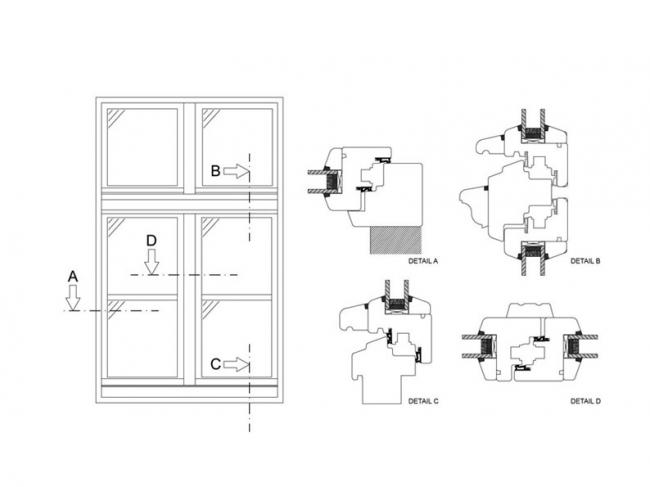 B

D

A

C

DETAIL A

DETAIL B

DETAIL C

DETAIL D